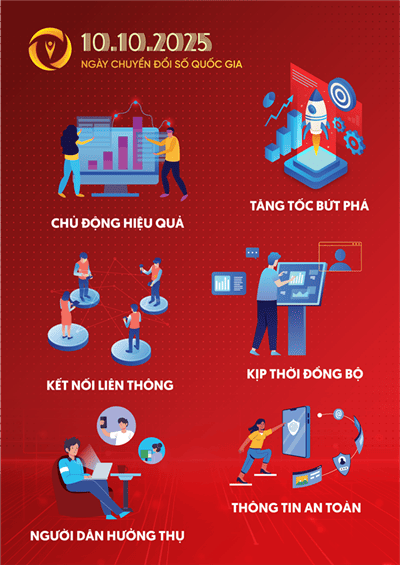 10.10.2025
NGÀY CHUYỂN ĐỔI SỐ QUỐC GIA

CHỦ ĐỘNG HIỆU QUẢ

TĂNG TỐC BỨT PHÁ

KẾT NỐI LIÊN THÔNG

KỊP THỜI ĐỒNG BỘ

NGƯỜI DÂN HƯỞNG THỤ

THÔNG TIN AN TOÀN